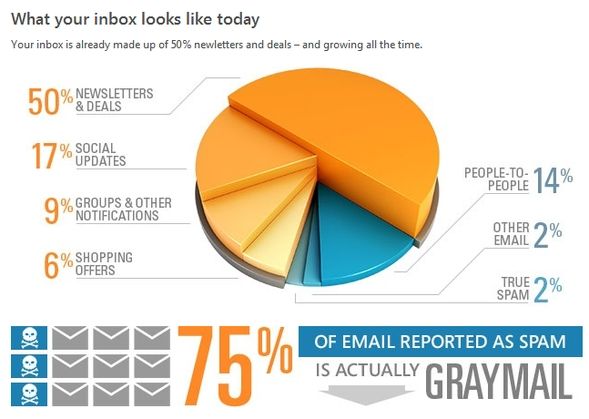 What your inbox looks like today

Your inbox is already made up of 50% newletters and deals – and growing all the time.

50% NEWSLETTERS & DEALS

17% SOCIAL UPDATES

9% GROUPS & OTHER NOTIFICATIONS

6% SHOPPING OFFERS

PEOPLE-TO-PEOPLE 14%

OTHER EMAIL 2%

TRUE SPAM 2%

75% OF EMAIL REPORTED AS SPAM IS ACTUALLY GRAYMAIL