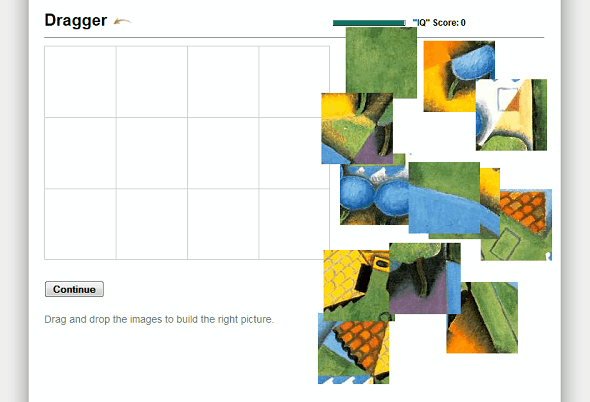 Dragger

"IQ" Score: 0

Continue

Drag and drop the images to build the right picture.