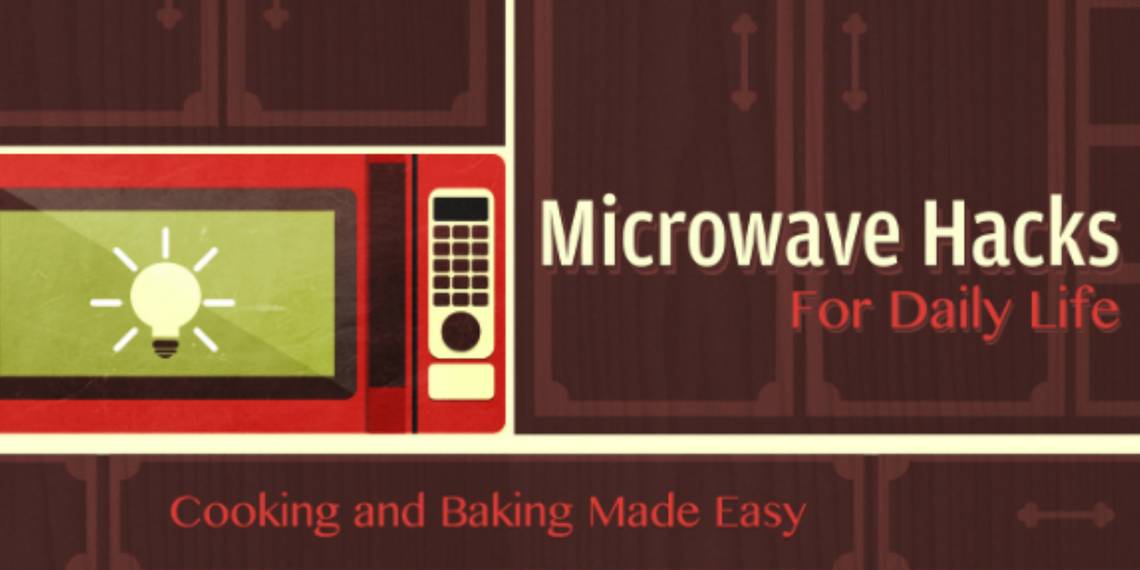 Microwave Hacks
For Daily Life

Cooking and Baking Made Easy