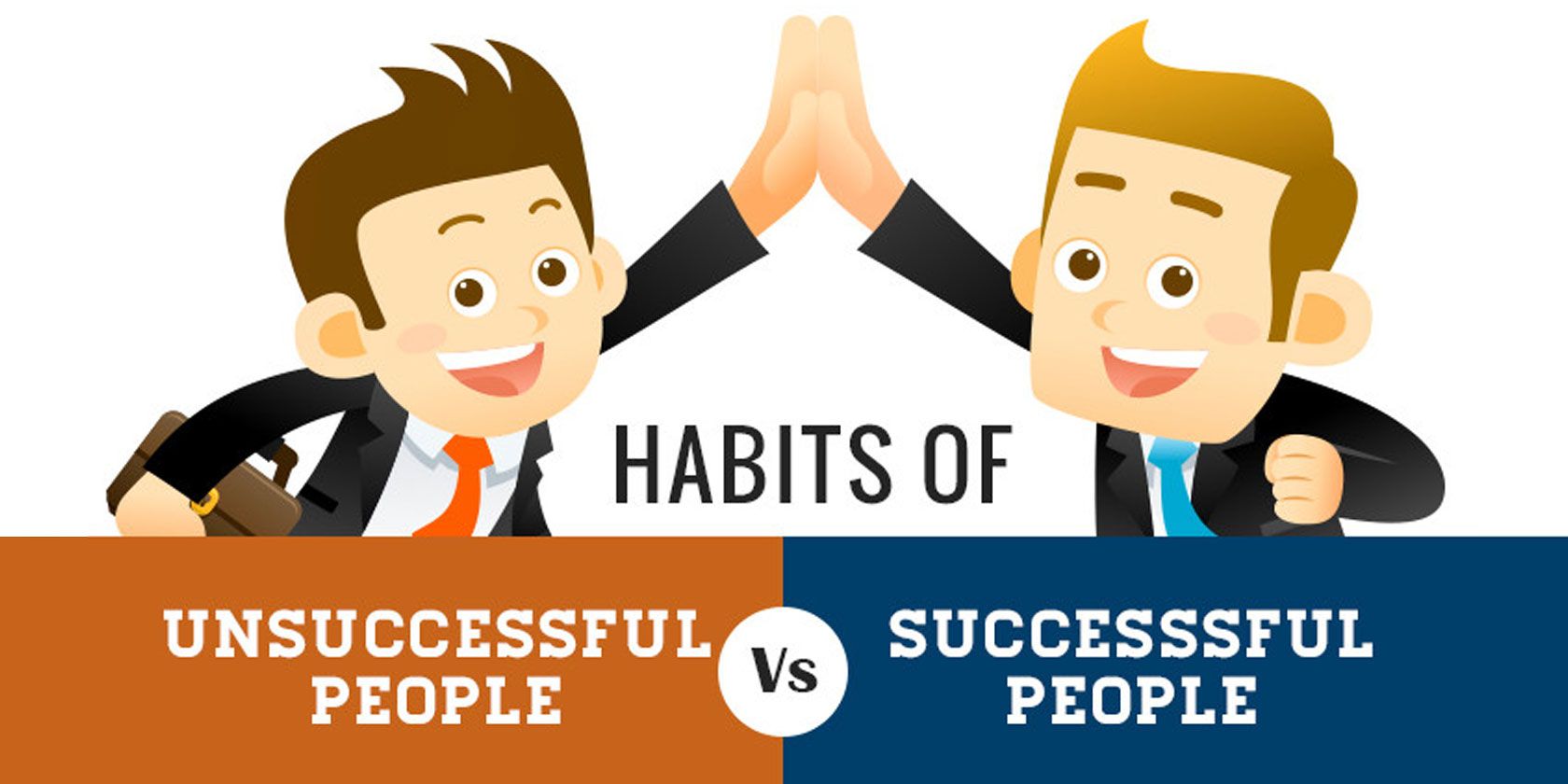 HABITS OF

UNSUCCESSFUL PEOPLE

Vs

SUCCESSSFUL PEOPLE