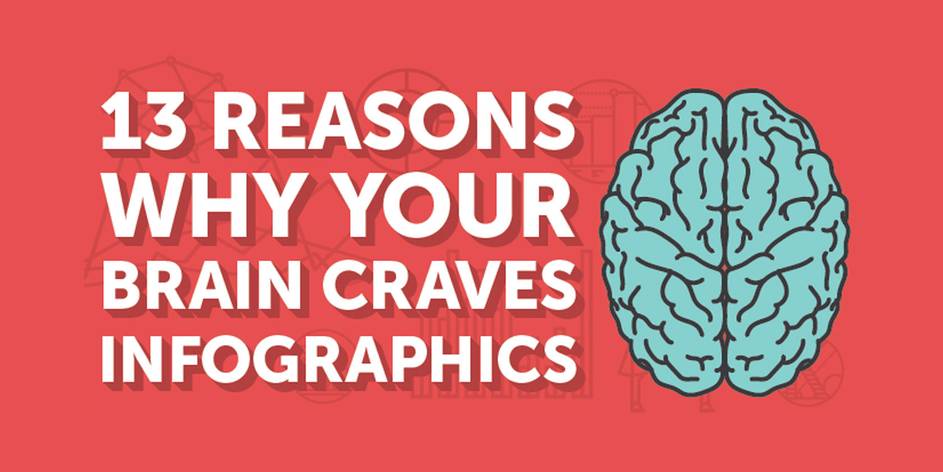 13 REASONS WHY YOUR BRAIN CRAVES INFOGRAPHICS