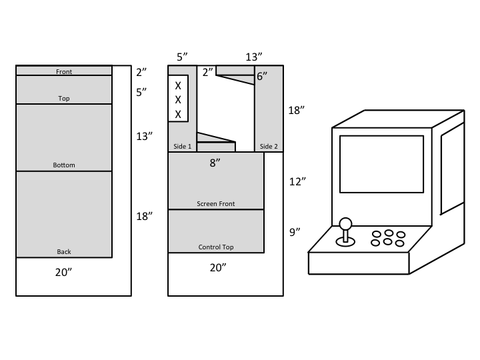 Front
2”
Top
5”
13”
Bottom
18”
Back
20”

5”
13”
2”
6”
X
X
X
18”
Side 1
Side 2
8”
12”
Screen Front
9”
Control Top
20”