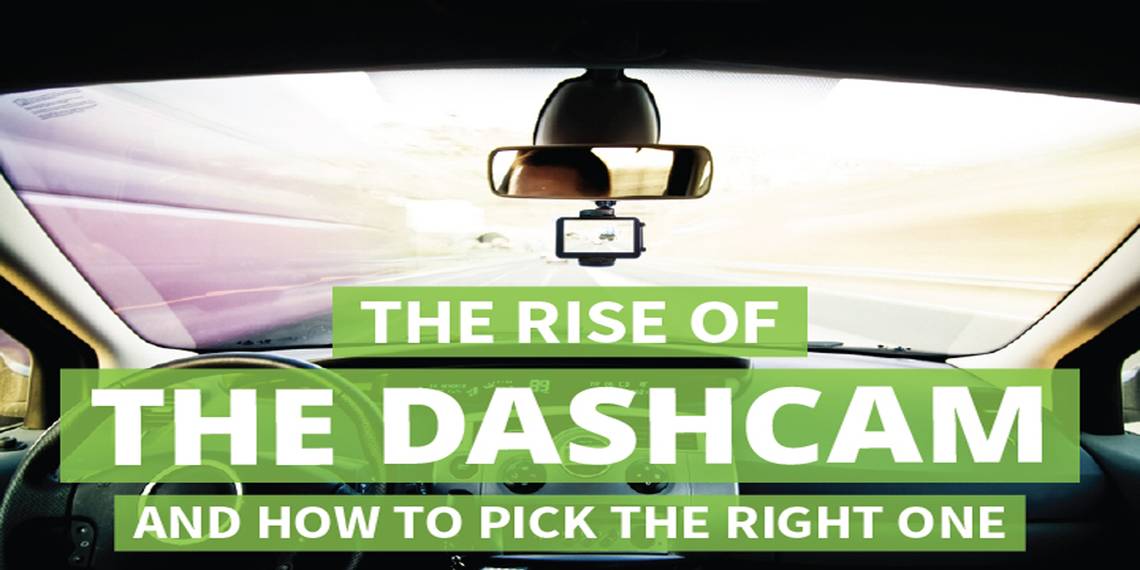 THE RISE OF
THE DASHCAM
AND HOW TO PICK THE RIGHT ONE