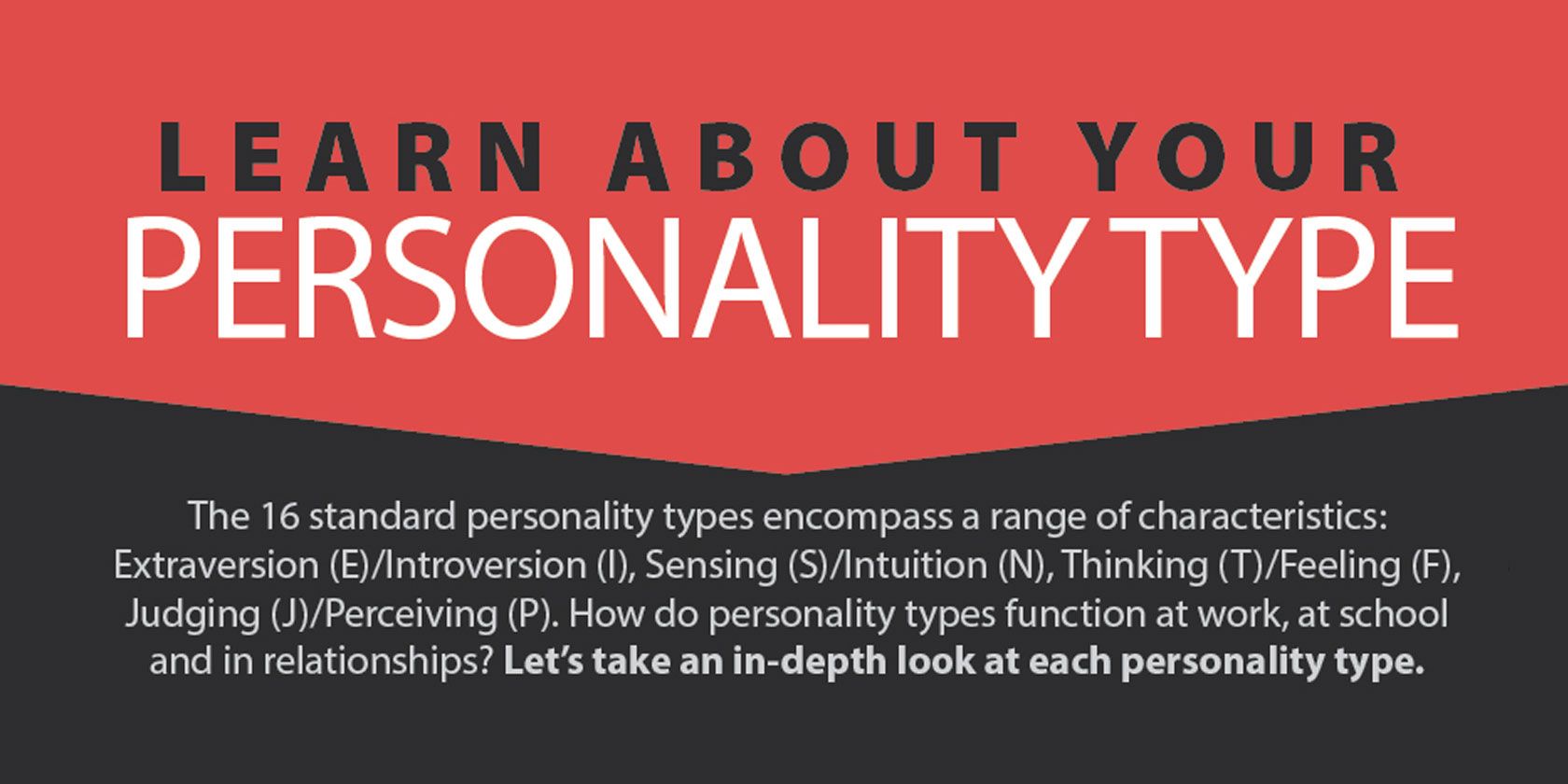 LEARN ABOUT YOUR
PERSONALITY TYPE

The 16 standard personality types encompass a range of characteristics: Extraversion (E)/Introversion (I), Sensing (S)/Intuition (N), Thinking (T)/Feeling (F), Judging (J)/Perceiving (P). How do personality types function at work, at school and in relationships? Let's take an in-depth look at each personality type.