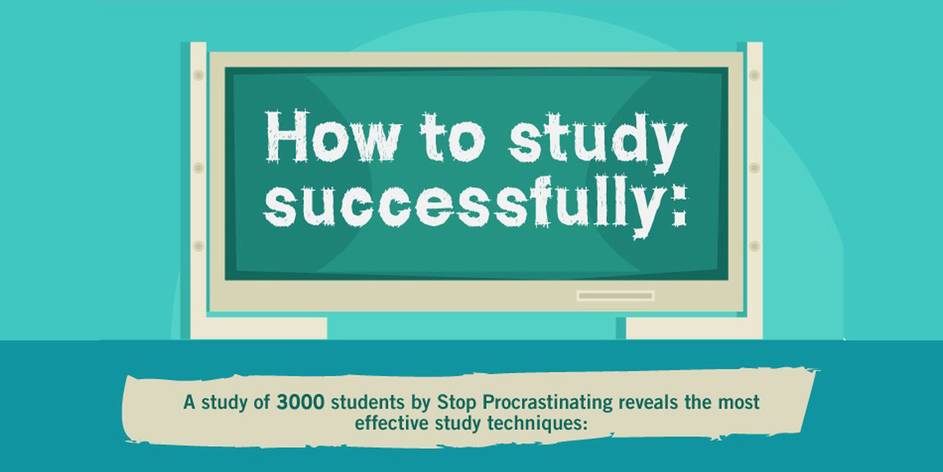 How to study successfully:

A study of 3000 students by Stop Procrastinating reveals the most effective study techniques: