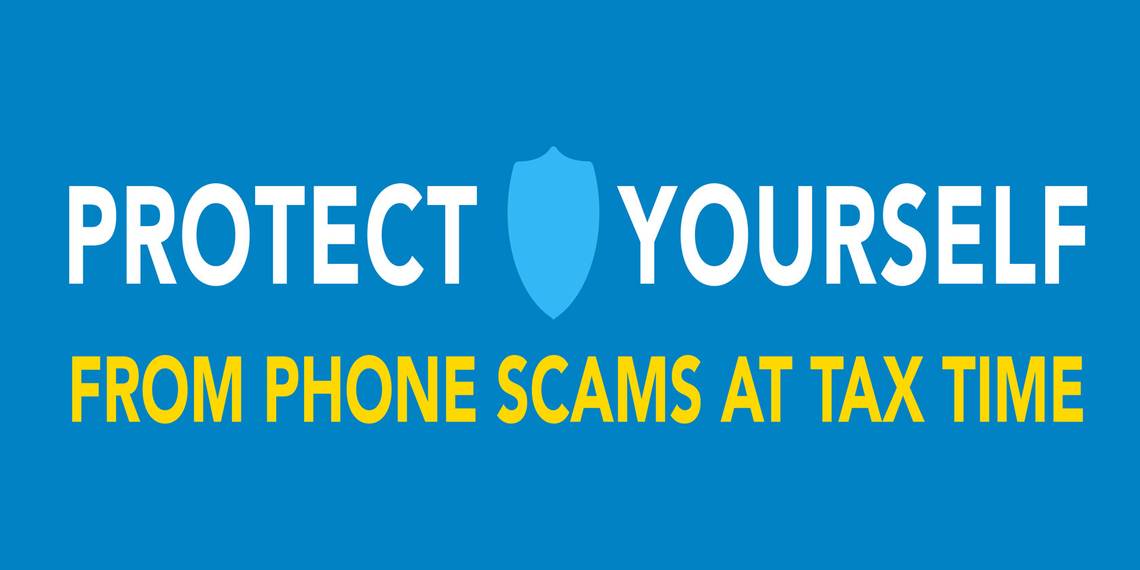 PROTECT YOURSELF
FROM PHONE SCAMS AT TAX TIME