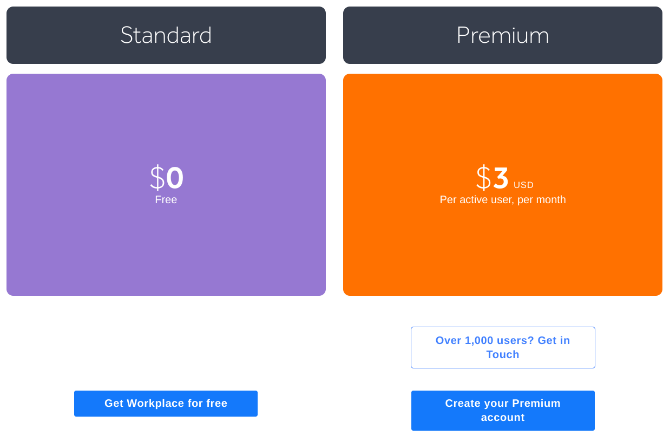 Standard

$0
Free

Get Workplace for free

Premium

$3 USD
Per active user, per month

Over 1,000 users? Get in Touch

Create your Premium account