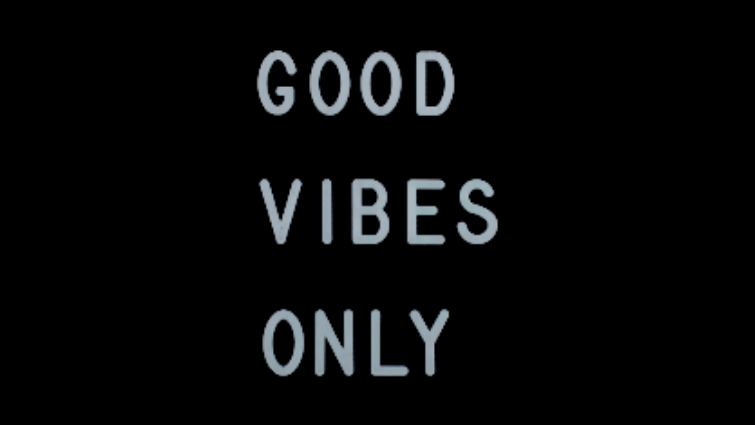 GOOD
VIBES
ONLY