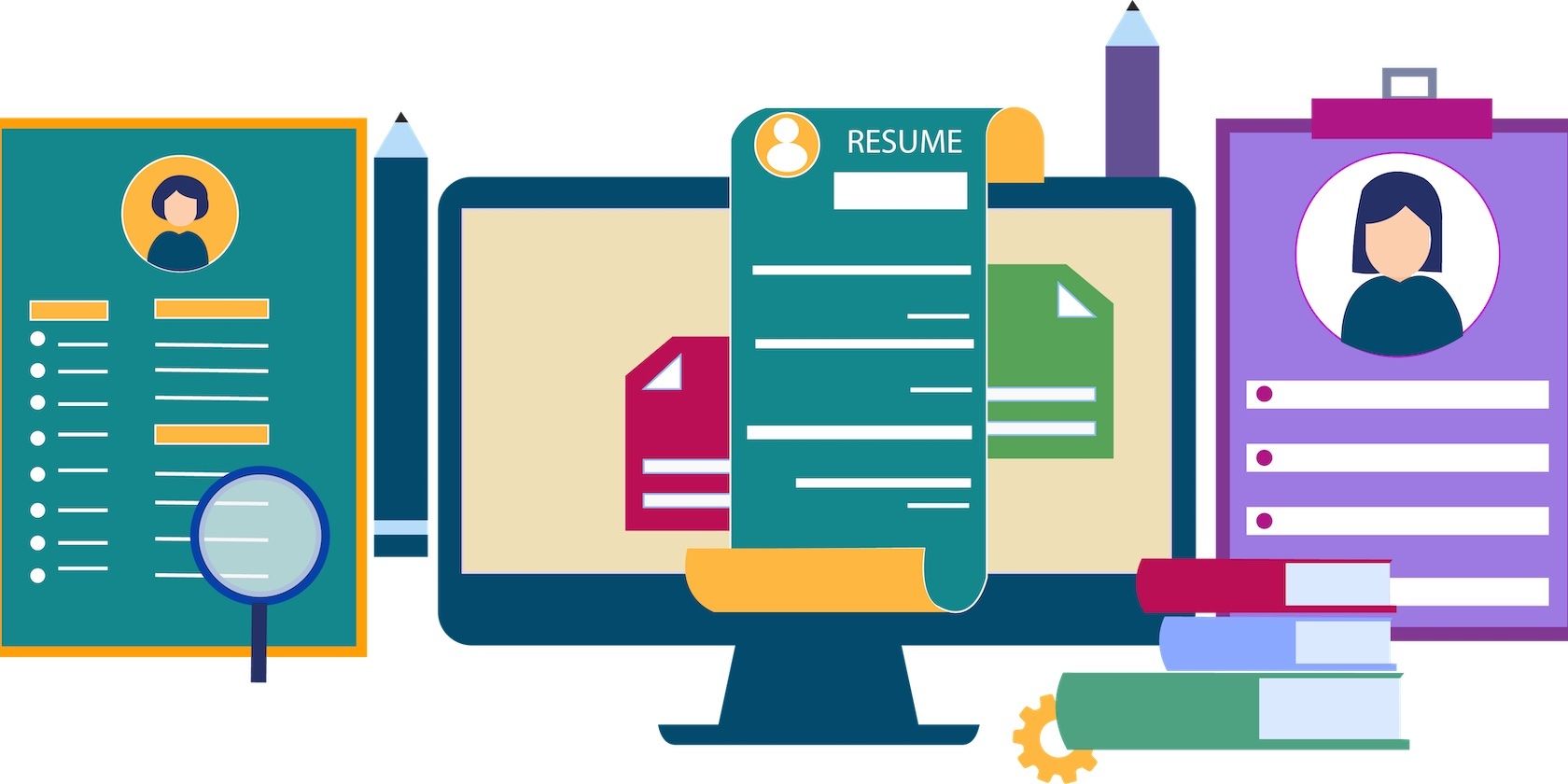 RESUME