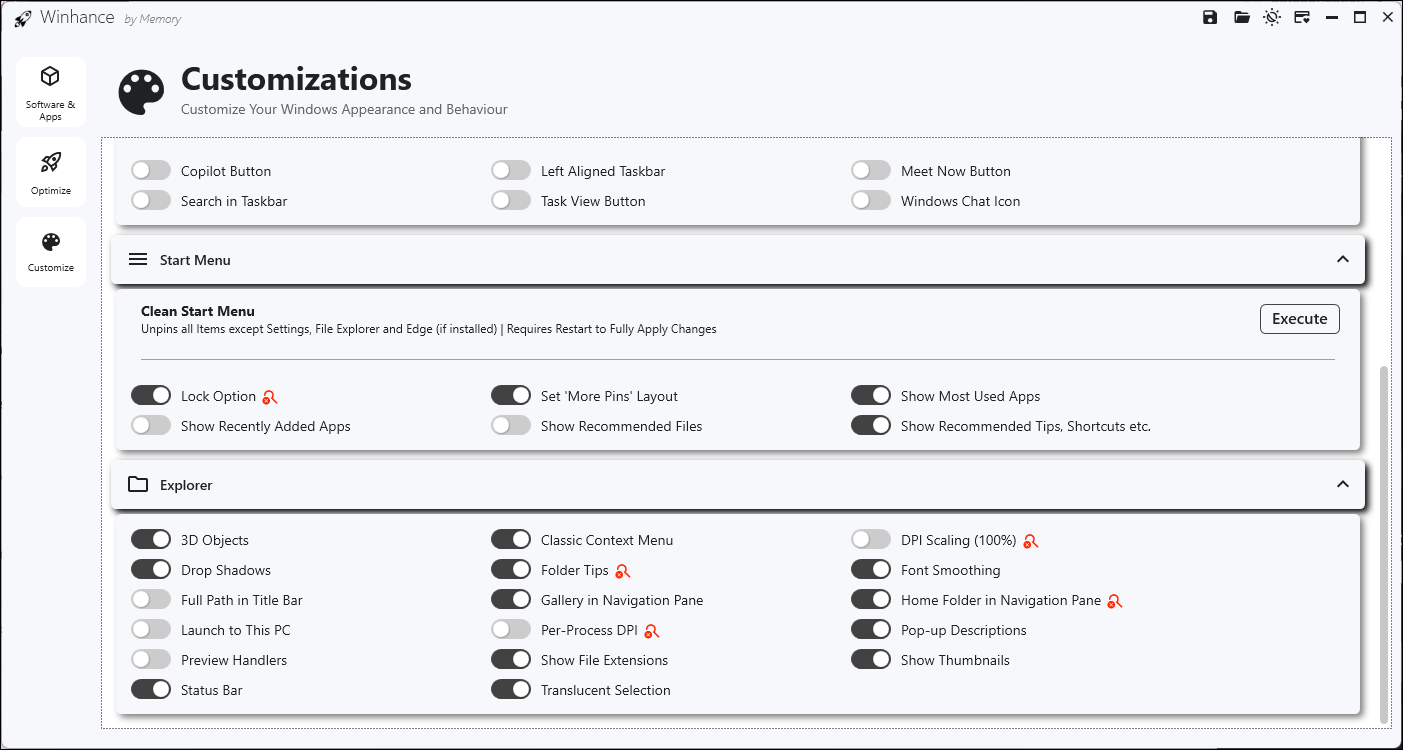 Winhance by Memory

Software & Apps

Optimize

Customize

Customizations
Customize Your Windows Appearance and Behaviour

Copilot Button
Search in Taskbar
Left Aligned Taskbar
Task View Button
Meet Now Button
Windows Chat Icon

Start Menu

Clean Start Menu
Unpins all Items except Settings, File Explorer and Edge (if installed) | Requires Restart to Fully Apply Changes

Execute

Lock Option
Show Recently Added Apps
Set 'More Pins' Layout
Show Recommended Files
Show Most Used Apps
Show Recommended Tips, Shortcuts etc.

Explorer

3D Objects
Drop Shadows
Full Path in Title Bar
Launch to This PC
Preview Handlers
Status Bar
Classic Context Menu
Folder Tips
Gallery in Navigation Pane
Per-Process DPI
Show File Extensions
Translucent Selection
DPI Scaling (100%)
Font Smoothing
Home Folder in Navigation Pane
Pop-up Descriptions
Show Thumbnails